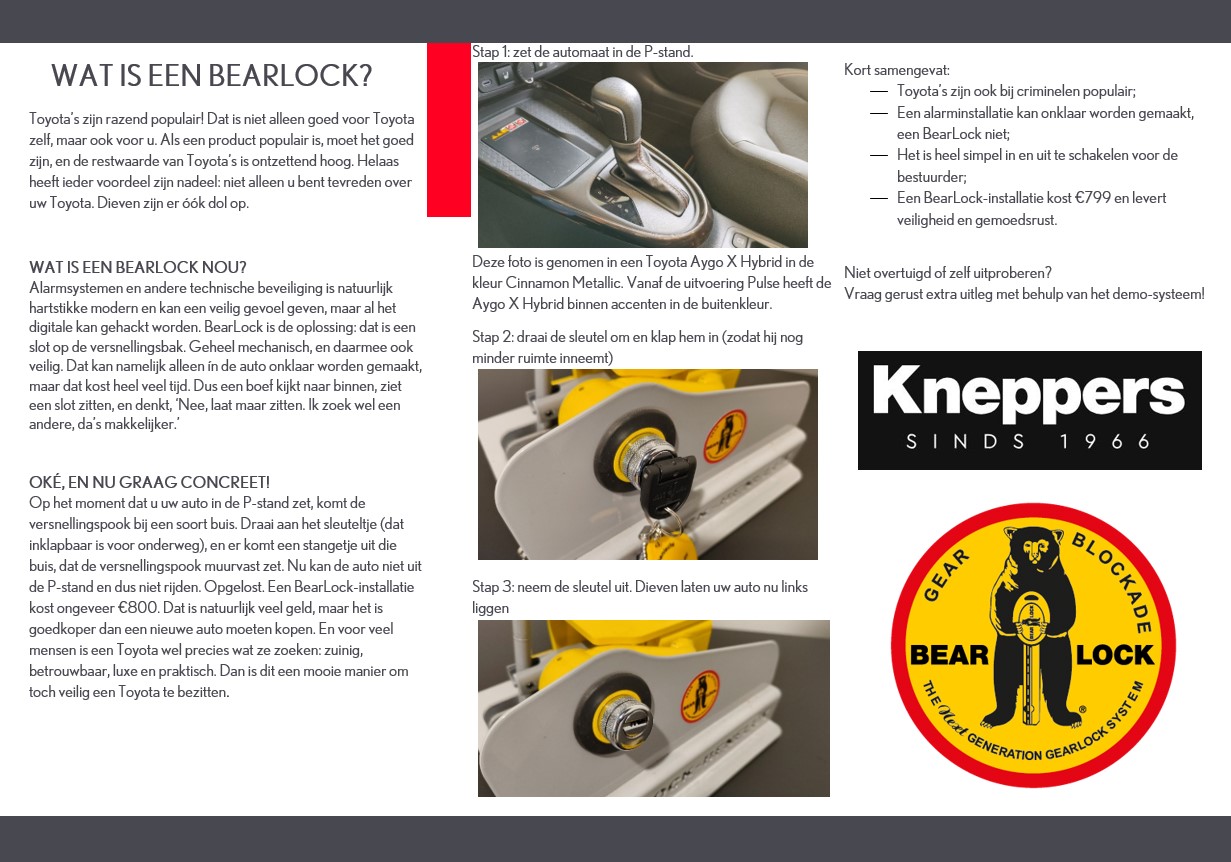 WAT IS EEN BEARLOCK?

Toyota's zijn razend populair! Dat is niet alleen goed voor Toyota zelf, maar ook voor u. Als een product populair is, moet het goed zijn, en de restwaarde van Toyota's is ontzettend hoog. Helaas heeft ieder voordeel zijn nadeel: niet alleen u bent tevreden over uw Toyota. Dieven zijn er óók dol op.

WAT IS EEN BEARLOCK NOU?
Alarmsystemen en andere technische beveiliging is natuurlijk hartstikke modern en kan een veilig gevoel geven, maar al het digitale kan gehackt worden. BearLock is de oplossing: dat is een slot op de versnellingsbak. Geheel mechanisch, en daarmee ook veilig. Dat kan namelijk alleen ín de auto onklaar worden gemaakt, maar dat kost heel veel tijd. Dus een boef kijkt naar binnen, ziet een slot zitten, en denkt, 'Nee, laat maar zitten. Ik zoek wel een andere, da's makkelijker.'

OKÉ, EN NU GRAAG CONCREET!
Op het moment dat u uw auto in de P-stand zet, komt de versnellingspook bij een soort buis. Draai aan het sleuteltje (dat inklapbaar is voor onderweg), en er komt een stangetje uit die buis, dat de versnellingspook muurvast zet. Nu kan de auto niet uit de P-stand en dus niet rijden. Opgelost. Een BearLock-installatie kost ongeveer €800. Dat is natuurlijk veel geld, maar het is goedkoper dan een nieuwe auto moeten kopen. En voor veel mensen is een Toyota wel precies wat ze zoeken: zuinig, betrouwbaar, luxe en praktisch. Dan is dit een mooie manier om toch veilig een Toyota te bezitten.

Stap 1: zet de automaat in de P-stand.

Deze foto is genomen in een Toyota Aygo X Hybrid in de kleur Cinnamon Metallic. Vanaf de uitvoering Pulse heeft de Aygo X Hybrid binnen accenten in de buitenkleur.

Stap 2: draai de sleutel om en klap hem in (zodat hij nog minder ruimte inneemt)

Stap 3: neem de sleutel uit. Dieven laten uw auto nu links liggen

Kort samengevat:
— Toyota's zijn ook bij criminelen populair;
— Een alarminstallatie kan onklaar worden gemaakt, een BearLock niet;
— Het is heel simpel in en uit te schakelen voor de bestuurder;
— Een BearLock-installatie kost €799 en levert veiligheid en gemoedsrust.

Niet overtuigd of zelf uitproberen?
Vraag gerust extra uitleg met behulp van het demo-systeem!

Kneppers
SINDS 1966

GEAR BLOCKADE
BEAR LOCK
THE Next GENERATION GEARLOCK SYSTEM